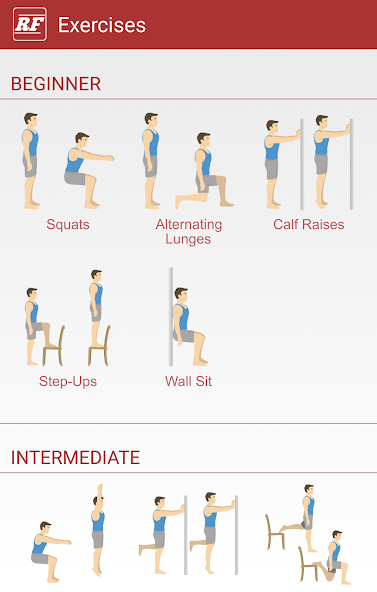 RF Exercises

BEGINNER

Squats

Alternating Lunges

Calf Raises

Step-Ups

Wall Sit

INTERMEDIATE